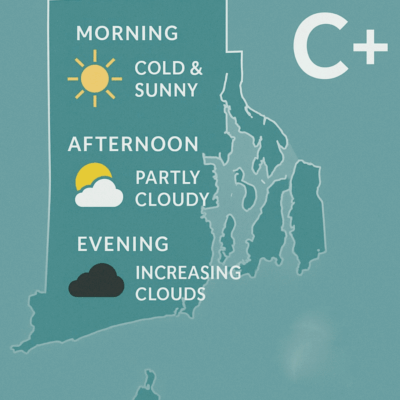 MORNING

COLD & SUNNY

C+

AFTERNOON

PARTLY CLOUDY

EVENING

INCREASING CLOUDS