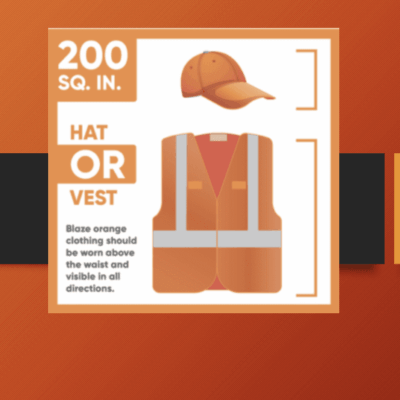 200
SQ. IN.

HAT
OR
VEST

Blaze orange clothing should be worn above the waist and visible in all directions.